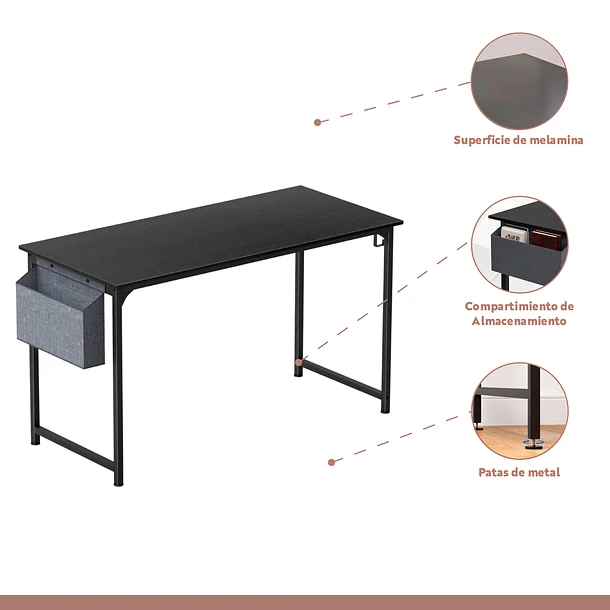 Superficie de melamina

Compartimiento de Almacenamiento

Patas de metal